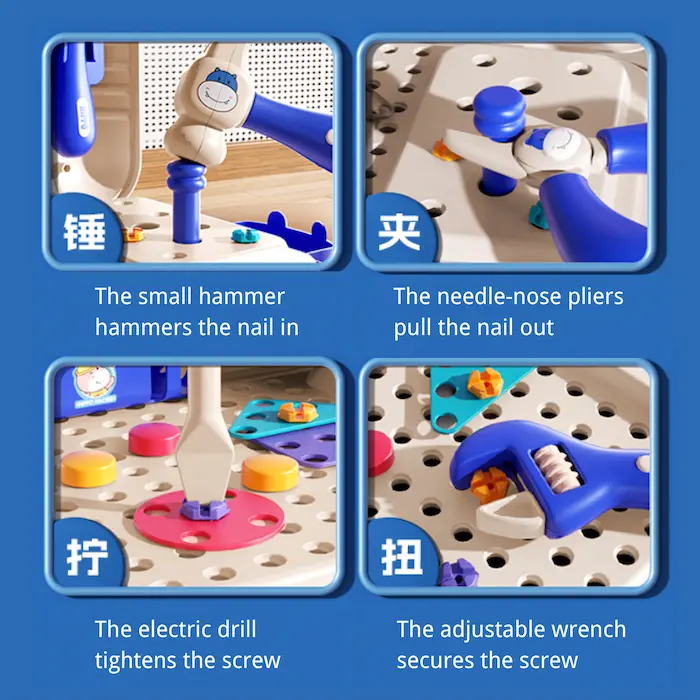 锤

The small hammer hammers the nail in

夹

The needle-nose pliers pull the nail out

拧

The electric drill tightens the screw

扭

The adjustable wrench secures the screw